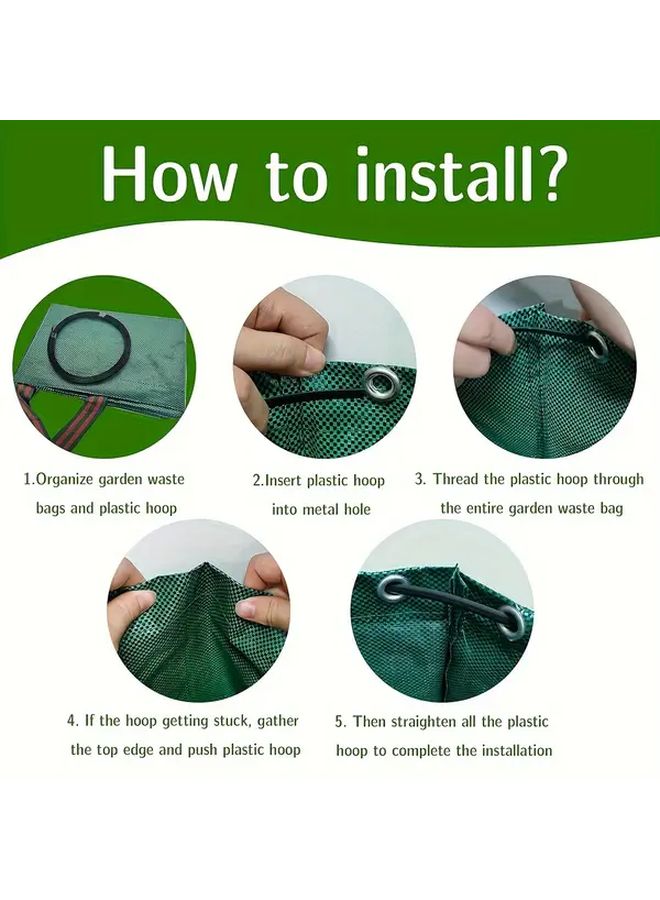 How to install?

1.Organize garden waste bags and plastic hoop

2.Insert plastic hoop into metal hole

3. Thread the plastic hoop through the entire garden waste bag

4. If the hoop getting stuck, gather the top edge and push plastic hoop

5. Then straighten all the plastic hoop to complete the installation